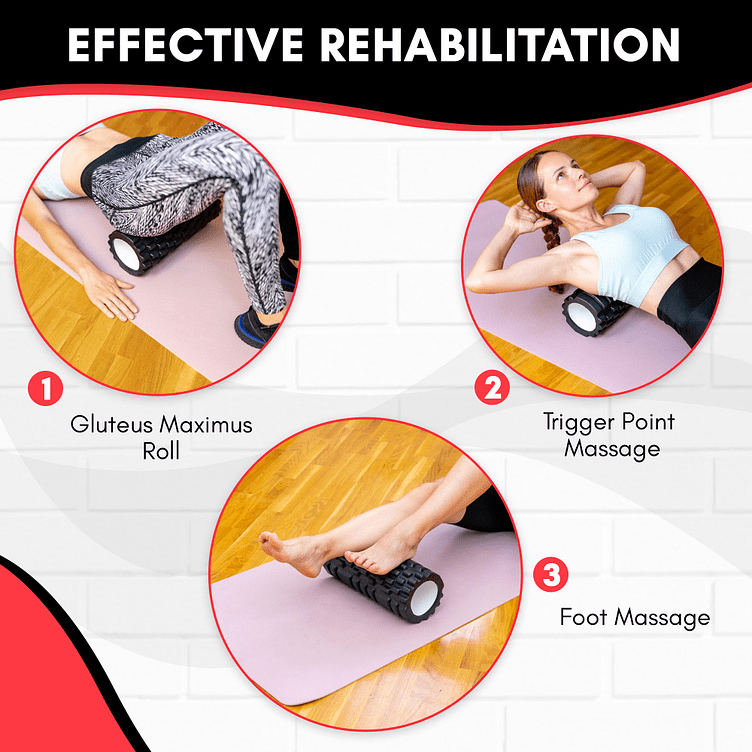 EFFECTIVE REHABILITATION

1
Gluteus Maximus Roll

2
Trigger Point Massage

3
Foot Massage